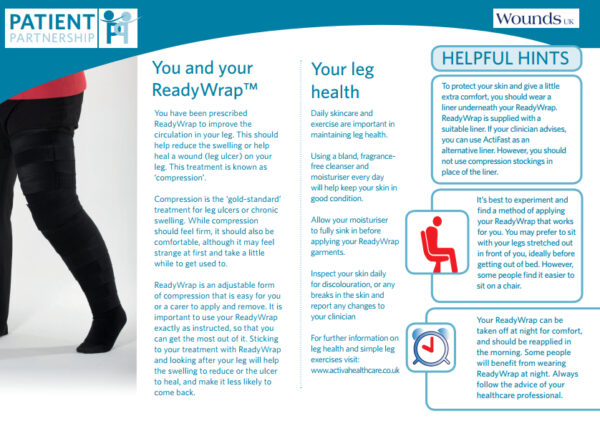 PATIENT PARTNERSHIP

Wounds UK

You and your ReadyWrap™

You have been prescribed ReadyWrap to improve the circulation in your leg. This should help reduce the swelling or help heal a wound (leg ulcer) on your leg. This treatment is known as 'compression'.

Compression is the 'gold-standard' treatment for leg ulcers or chronic swelling. While compression should feel firm, it should also be comfortable, although it may feel strange at first and take a little while to get used to.

ReadyWrap is an adjustable form of compression that is easy for you or a carer to apply and remove. It is important to use your ReadyWrap exactly as instructed, so that you can get the most out of it. Sticking to your treatment with ReadyWrap and looking after your leg will help the swelling to reduce or the ulcer to heal, and make it less likely to come back.

Your leg health

Daily skincare and exercise are important in maintaining leg health.

Using a bland, fragrance-free cleanser and moisturiser every day will help keep your skin in good condition.

Allow your moisturiser to fully sink in before applying your ReadyWrap garments.

Inspect your skin daily for discolouration, or any breaks in the skin and report any changes to your clinician

For further information on leg health and simple leg exercises visit: www.activahealthcare.co.uk

HELPFUL HINTS

To protect your skin and give a little extra comfort, you should wear a liner underneath your ReadyWrap. ReadyWrap is supplied with a suitable liner. If your clinician advises, you can use ActiFast as an alternative liner. However, you should not use compression stockings in place of the liner.

It's best to experiment and find a method of applying your ReadyWrap that works for you. You may prefer to sit with your legs stretched out in front of you, ideally before getting out of bed. However, some people find it easier to sit on a chair.

Your ReadyWrap can be taken off at night for comfort, and should be reapplied in the morning. Some people will benefit from wearing ReadyWrap at night. Always follow the advice of your healthcare professional.